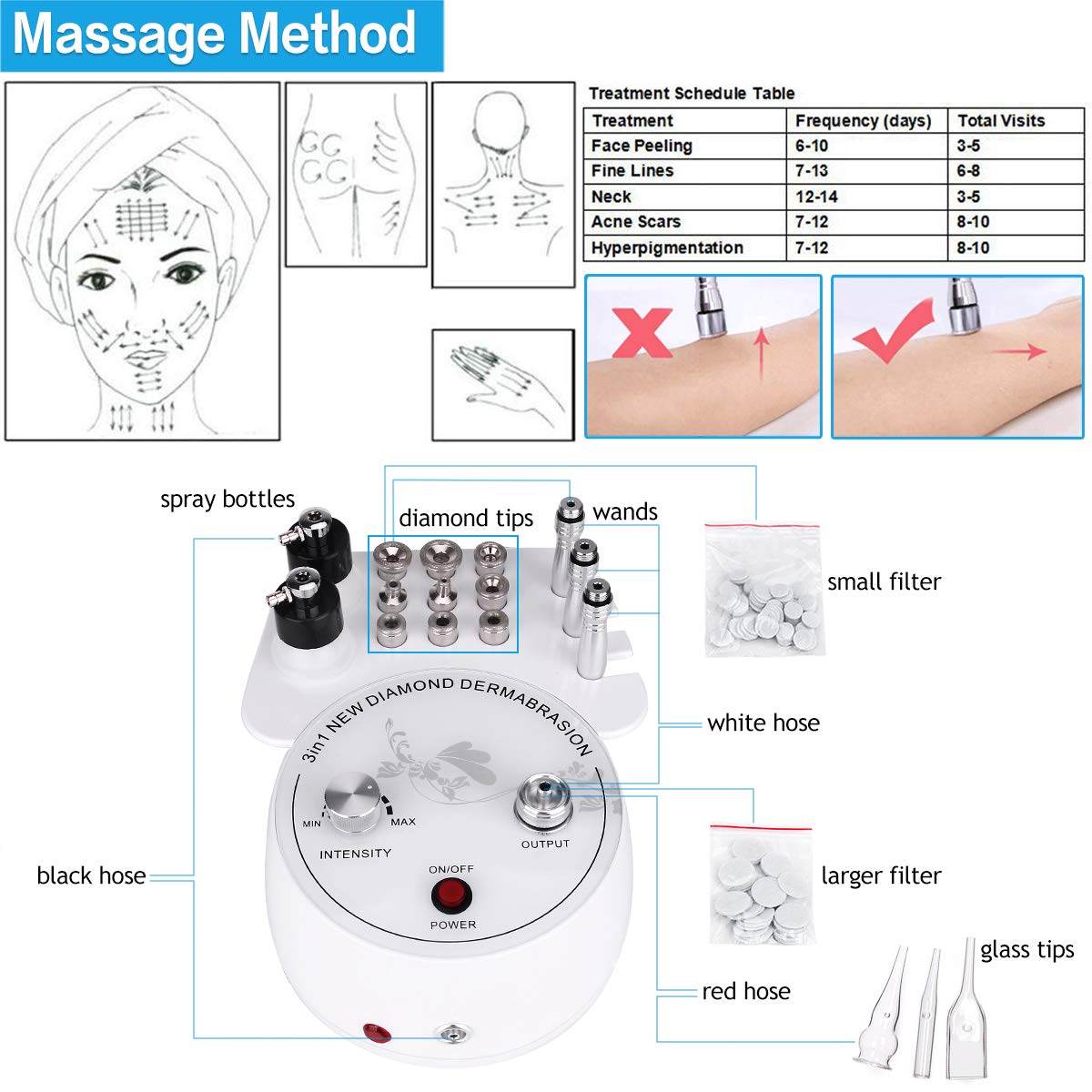 Massage Method

Treatment Schedule Table

| Treatment | Frequency (days) | Total Visits |
|---|---|---|
| Face Peeling | 6-10 | 3-5 |
| Fine Lines | 7-13 | 6-8 |
| Neck | 12-14 | 3-5 |
| Acne Scars | 7-12 | 8-10 |
| Hyperpigmentation | 7-12 | 8-10 |

spray bottles

diamond tips

wands

small filter

white hose

3in1 NEW DIAMOND DERMABRASION

MIN MAX

INTENSITY

OUTPUT

ON/OFF

POWER

black hose

larger filter

glass tips

red hose