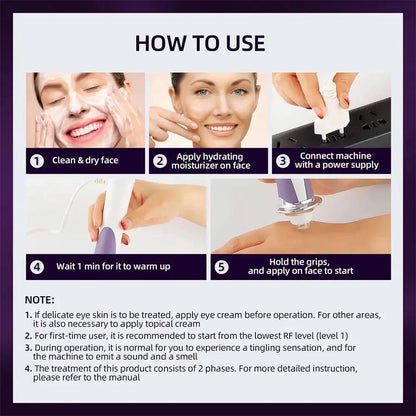 HOW TO USE

1 Clean & dry face

2 Apply hydrating moisturizer on face

3 Connect machine with a power supply

4 Wait 1 min for it to warm up

5 Hold the grips, and apply on face to start

NOTE:

1. If delicate eye skin is to be treated, apply eye cream before operation. For other areas, it is also necessary to apply topical cream

2. For first-time user, it is recommended to start from the lowest RF level (level 1)

3. During operation, it is normal for you to experience a tingling sensation, and for the machine to emit a sound and a smell

4. The treatment of this product consists of 2 phases. For more detailed instruction, please refer to the manual